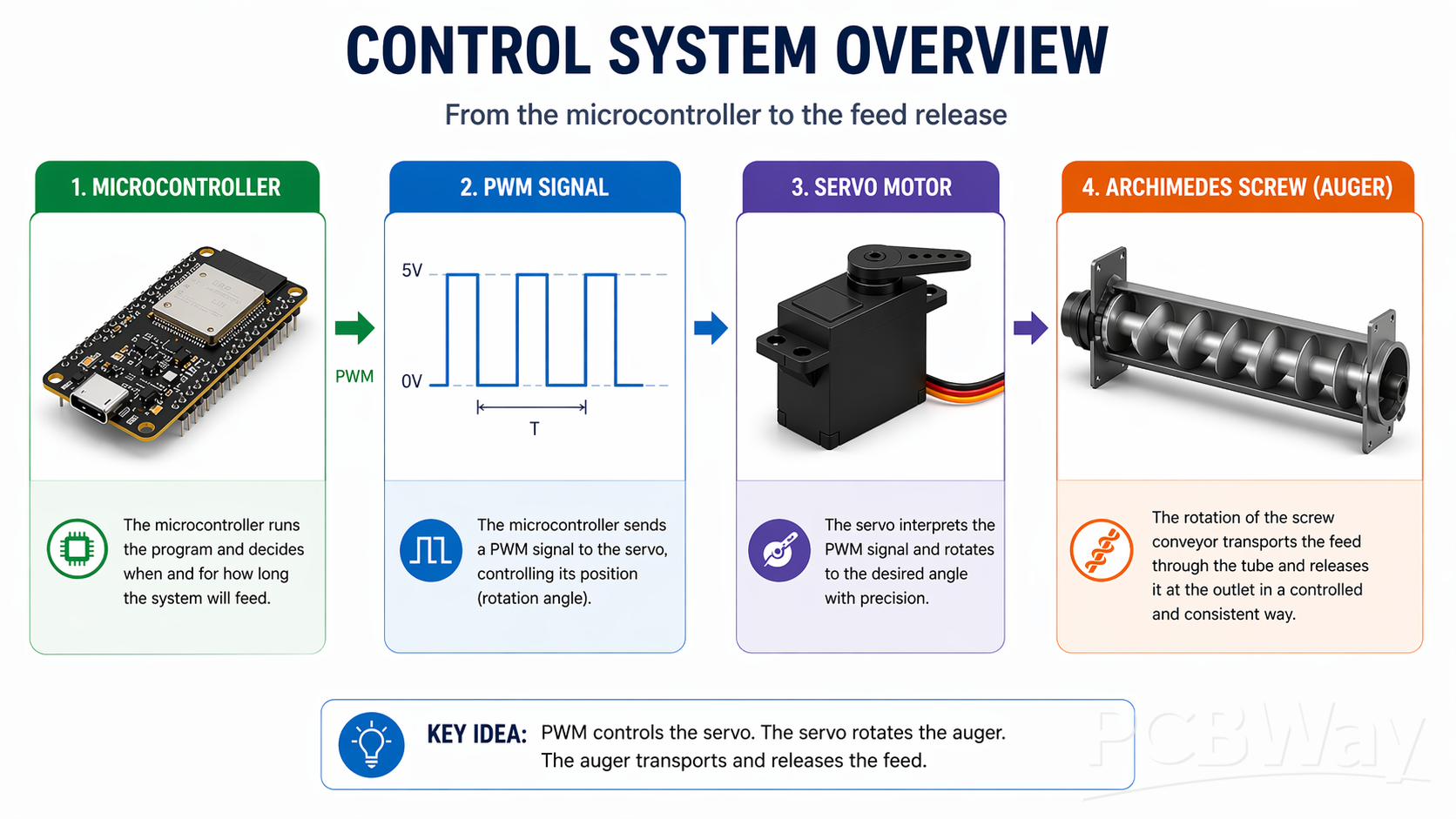 CONTROL SYSTEM OVERVIEW

From the microcontroller to the feed release

1. MICROCONTROLLER

PWM

The microcontroller runs the program and decides when and for how long the system will feed.

2. PWM SIGNAL

5V

0V

T

The microcontroller sends a PWM signal to the servo, controlling its position (rotation angle).

3. SERVO MOTOR

The servo interprets the PWM signal and rotates to the desired angle with precision.

4. ARCHIMEDES SCREW (AUGER)

The rotation of the screw conveyor transports the feed through the tube and releases it at the outlet in a controlled and consistent way.

KEY IDEA: PWM controls the servo. The servo rotates the auger. The auger transports and releases the feed.

PCBWay