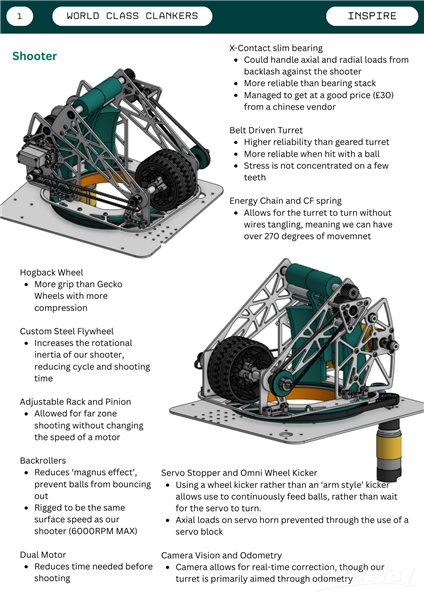 1

WORLD CLASS CLANKERS

INSPIRE

Shooter

X-Contact slim bearing
- Could handle axial and radial loads from backlash against the shooter
- More reliable than bearing stack
- Managed to get at a good price (£30) from a chinese vendor

Belt Driven Turret
- Higher reliability than geared turret
- More reliable when hit with a ball
- Stress is not concentrated on a few teeth

Energy Chain and CF spring
- Allows for the turret to turn without wires tangling, meaning we can have over 270 degrees of movemnet

Hogback Wheel
- More grip than Gecko Wheels with more compression

Custom Steel Flywheel
- Increases the rotational inertia of our shooter, reducing cycle and shooting time

Adjustable Rack and Pinion
- Allowed for far zone shooting without changing the speed of a motor

Backrollers
- Reduces 'magnus effect', prevent balls from bouncing out
- Rigged to be the same surface speed as our shooter (6000RPM MAX)

Dual Motor
- Reduces time needed before shooting

Servo Stopper and Omni Wheel Kicker
- Using a wheel kicker rather than an 'arm style' kicker allows use to continuously feed balls, rather than wait for the servo to turn.
- Axial loads on servo horn prevented through the use of a servo block

Camera Vision and Odometry
- Camera allows for real-time correction, though our turret is primarily aimed through odometry