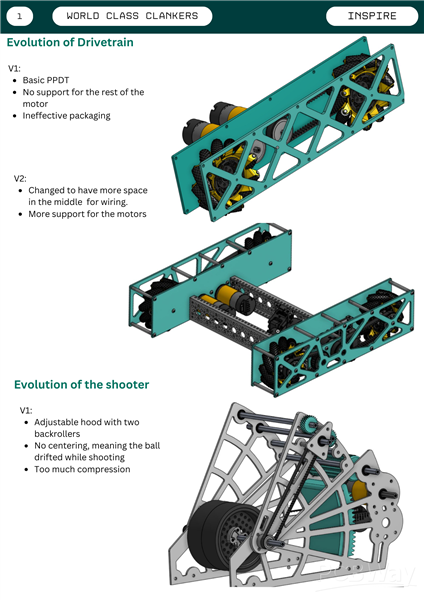 1

WORLD CLASS CLANKERS

INSPIRE

Evolution of Drivetrain

V1:
- Basic PPDT
- No support for the rest of the motor
- Ineffective packaging

V2:
- Changed to have more space in the middle for wiring.
- More support for the motors

Evolution of the shooter

V1:
- Adjustable hood with two backrollers
- No centering, meaning the ball drifted while shooting
- Too much compression