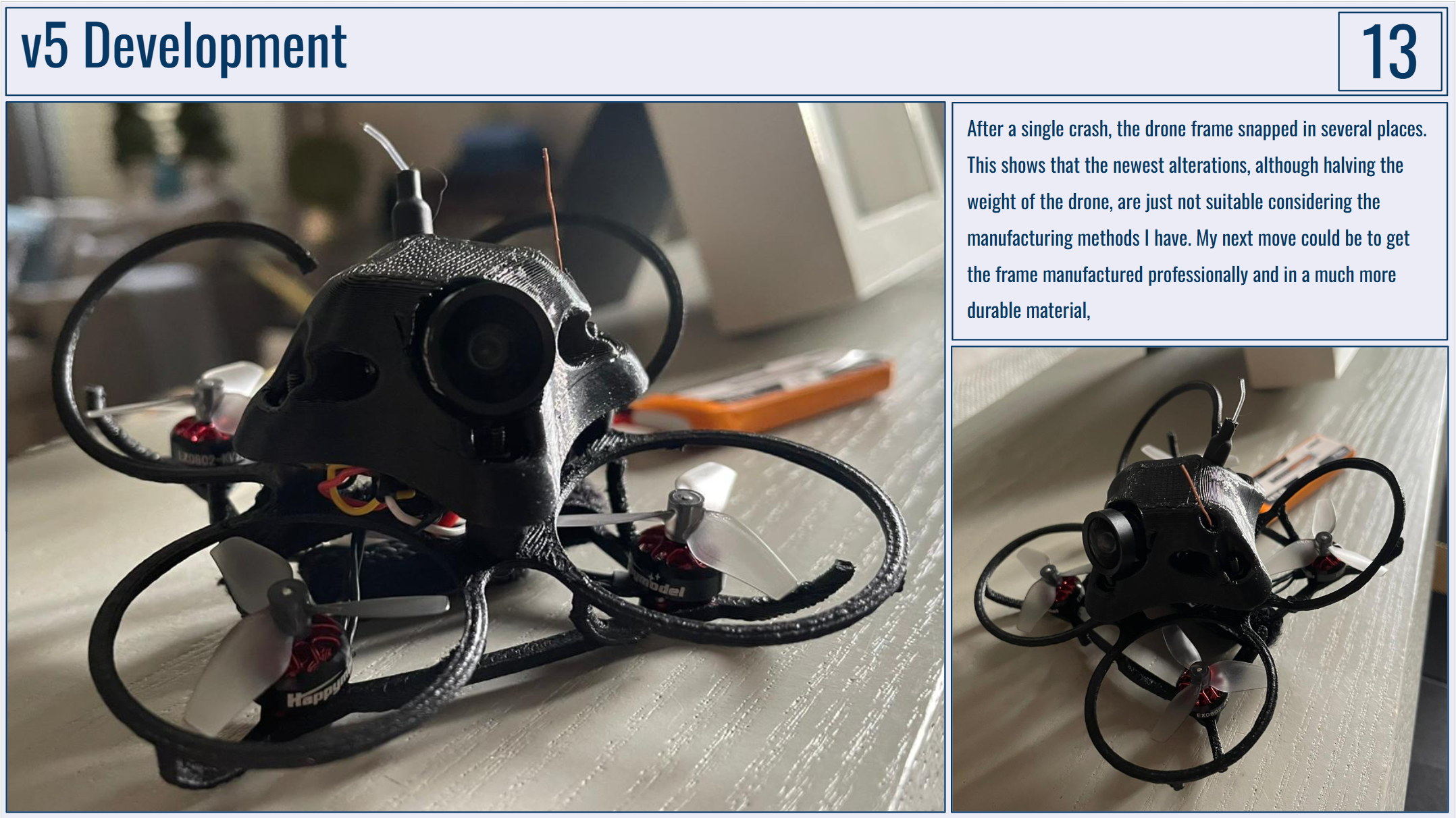 v5 Development

13

After a single crash, the drone frame snapped in several places. This shows that the newest alterations, although halving the weight of the drone, are just not suitable considering the manufacturing methods I have. My next move could be to get the frame manufactured professionally and in a much more durable material,

EX0802

Happym

model

EX0802