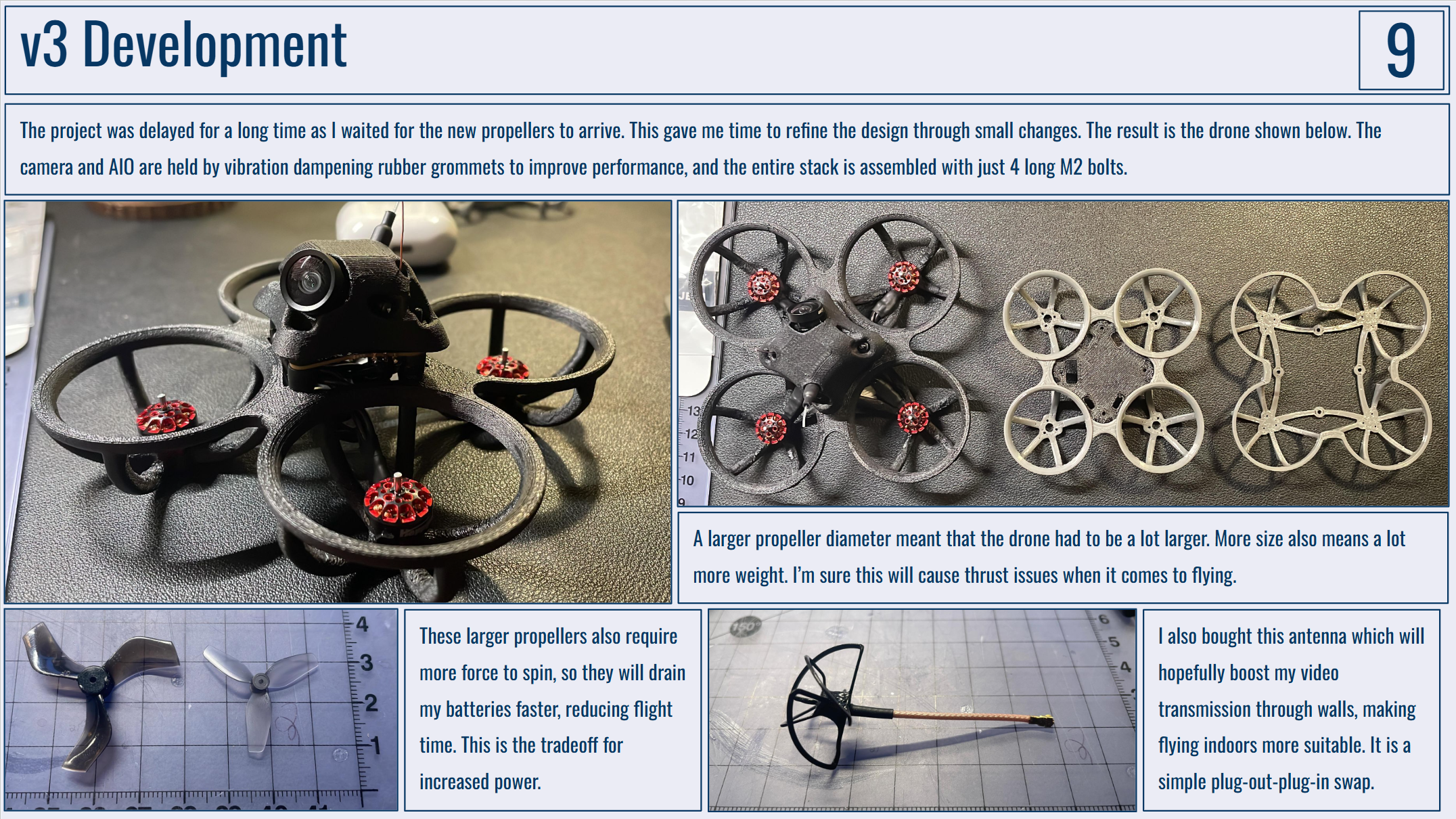 v3 Development

9

The project was delayed for a long time as I waited for the new propellers to arrive. This gave me time to refine the design through small changes. The result is the drone shown below. The camera and AIO are held by vibration dampening rubber grommets to improve performance, and the entire stack is assembled with just 4 long M2 bolts.

13
12
11
10
9

A larger propeller diameter meant that the drone had to be a lot larger. More size also means a lot more weight. I'm sure this will cause thrust issues when it comes to flying.

4
3
2
1

These larger propellers also require more force to spin, so they will drain my batteries faster, reducing flight time. This is the tradeoff for increased power.

6
5
4

I also bought this antenna which will hopefully boost my video transmission through walls, making flying indoors more suitable. It is a simple plug-out-plug-in swap.