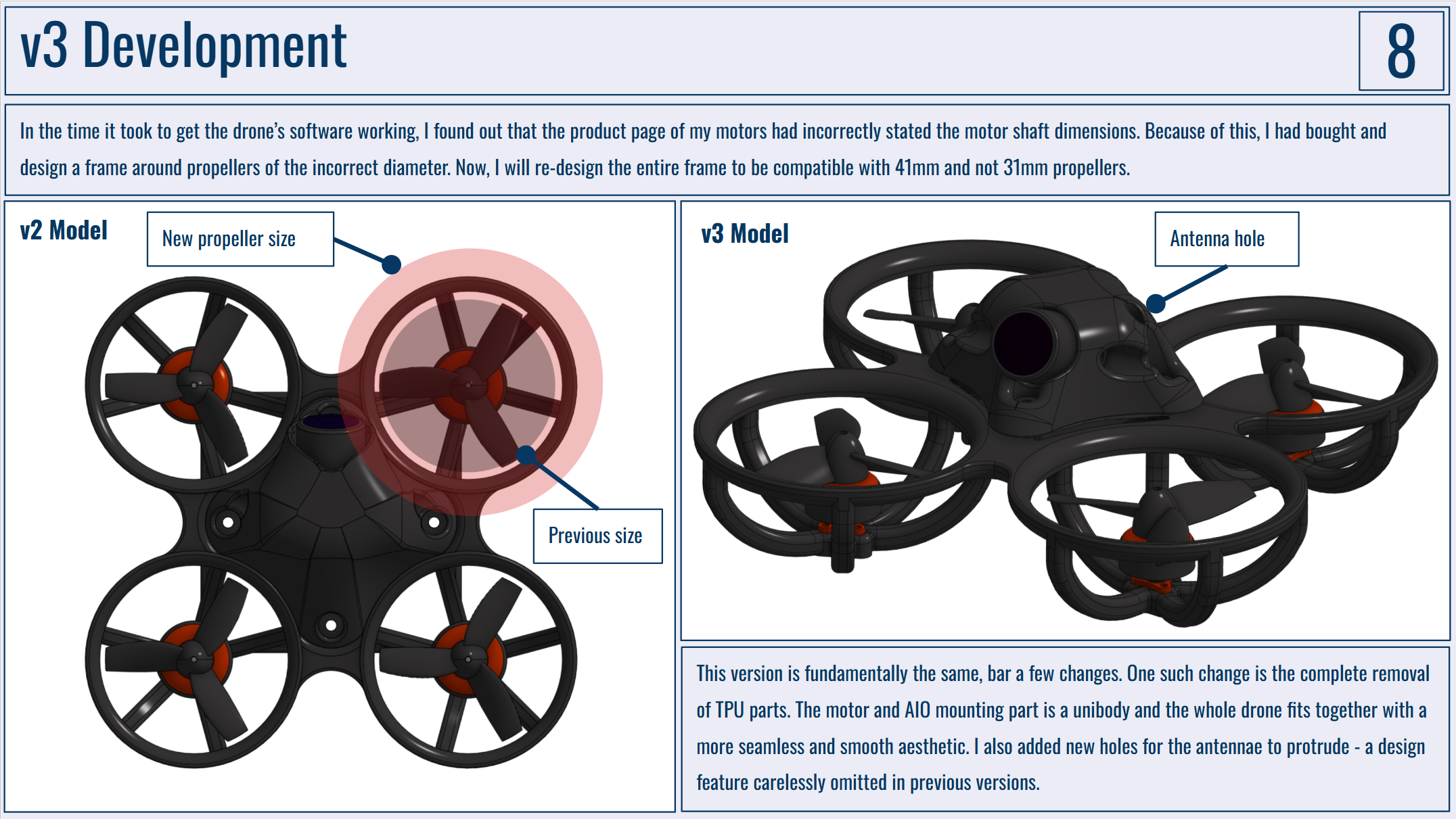 v3 Development

8

In the time it took to get the drone's software working, I found out that the product page of my motors had incorrectly stated the motor shaft dimensions. Because of this, I had bought and design a frame around propellers of the incorrect diameter. Now, I will re-design the entire frame to be compatible with 41mm and not 31mm propellers.

v2 Model

New propeller size

Previous size

v3 Model

Antenna hole

This version is fundamentally the same, bar a few changes. One such change is the complete removal of TPU parts. The motor and AIO mounting part is a unibody and the whole drone fits together with a more seamless and smooth aesthetic. I also added new holes for the antennae to protrude - a design feature carelessly omitted in previous versions.