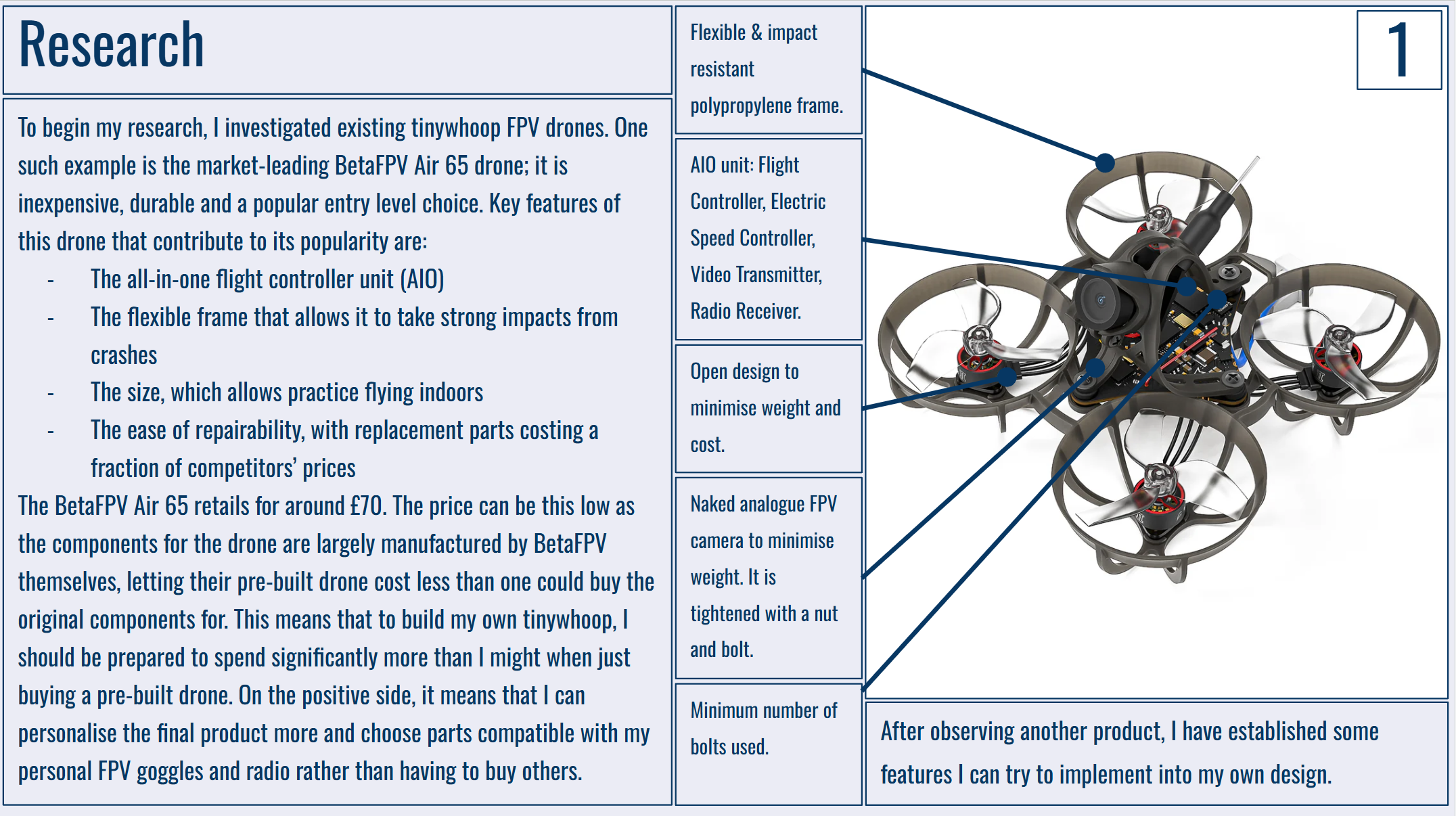 Research

To begin my research, I investigated existing tinywhoop FPV drones. One such example is the market-leading BetaFPV Air 65 drone; it is inexpensive, durable and a popular entry level choice. Key features of this drone that contribute to its popularity are:

- The all-in-one flight controller unit (AIO)
- The flexible frame that allows it to take strong impacts from crashes
- The size, which allows practice flying indoors
- The ease of repairability, with replacement parts costing a fraction of competitors' prices

The BetaFPV Air 65 retails for around £70. The price can be this low as the components for the drone are largely manufactured by BetaFPV themselves, letting their pre-built drone cost less than one could buy the original components for. This means that to build my own tinywhoop, I should be prepared to spend significantly more than I might when just buying a pre-built drone. On the positive side, it means that I can personalise the final product more and choose parts compatible with my personal FPV goggles and radio rather than having to buy others.

Flexible & impact resistant polypropylene frame.

AIO unit: Flight Controller, Electric Speed Controller, Video Transmitter, Radio Receiver.

Open design to minimise weight and cost.

Naked analogue FPV camera to minimise weight. It is tightened with a nut and bolt.

Minimum number of bolts used.

1

After observing another product, I have established some features I can try to implement into my own design.